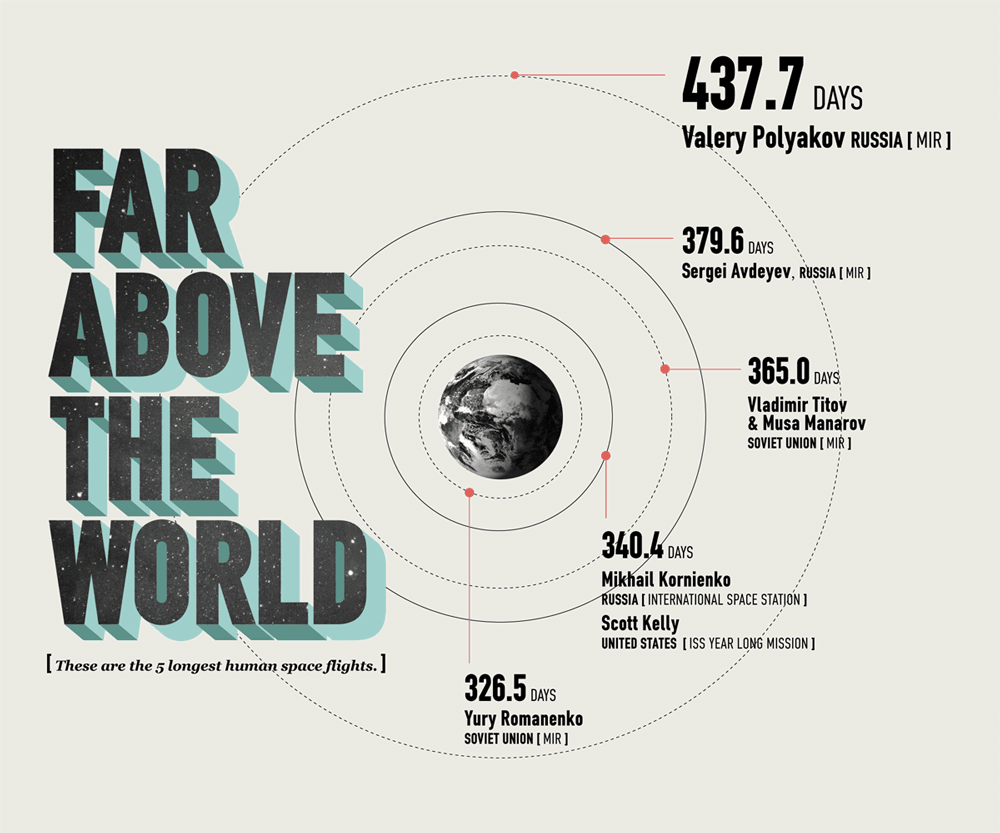 FAR ABOVE THE WORLD

[ These are the 5 longest human space flights. ]

437.7 DAYS
Valery Polyakov RUSSIA [ MIR ]

379.6 DAYS
Sergei Avdeyev, RUSSIA [ MIR ]

365.0 DAYS
Vladimir Titov & Musa Manarov
SOVIET UNION [ MIR ]

340.4 DAYS
Mikhail Kornienko
RUSSIA [ INTERNATIONAL SPACE STATION ]
Scott Kelly
UNITED STATES [ ISS YEAR LONG MISSION ]

326.5 DAYS
Yury Romanenko
SOVIET UNION [ MIR ]